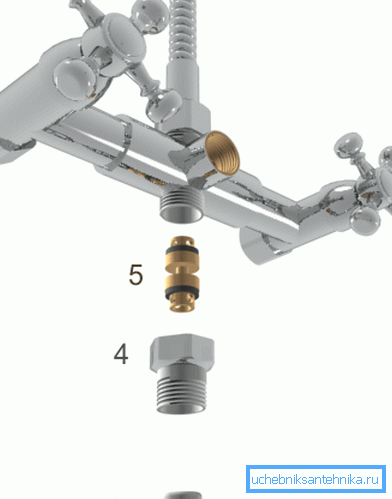 5

4

uchebniksantehnika.ru